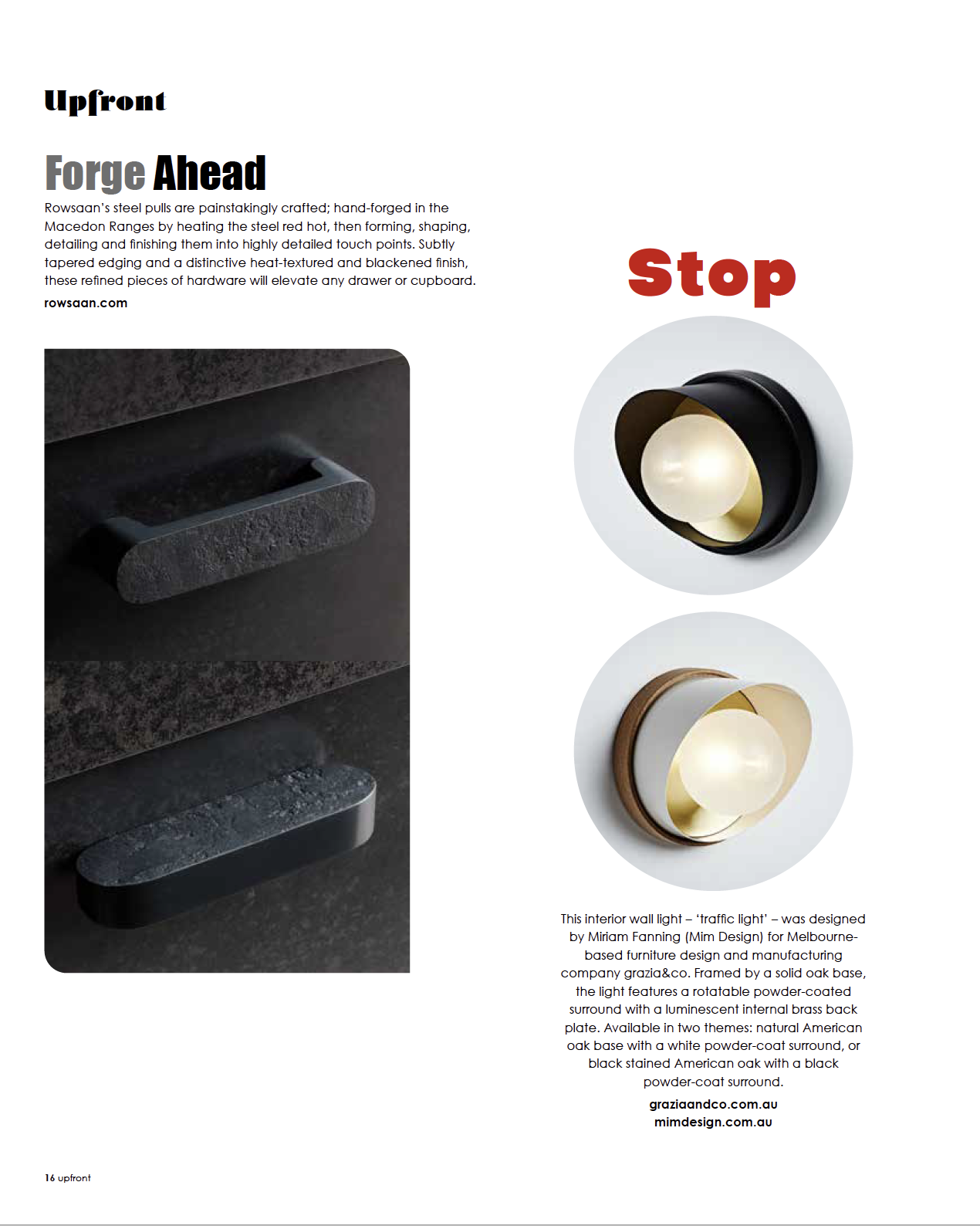 Upfront

Forge Ahead

Rowsaan's steel pulls are painstakingly crafted; hand-forged in the Macedon Ranges by heating the steel red hot, then forming, shaping, detailing and finishing them into highly detailed touch points. Subtly tapered edging and a distinctive heat-textured and blackened finish, these refined pieces of hardware will elevate any drawer or cupboard.

rowsaan.com

Stop

This interior wall light – 'traffic light' – was designed by Miriam Fanning (Mim Design) for Melbourne-based furniture design and manufacturing company grazia&co. Framed by a solid oak base, the light features a rotatable powder-coated surround with a luminescent internal brass back plate. Available in two themes: natural American oak base with a white powder-coat surround, or black stained American oak with a black powder-coat surround.

graziaandco.com.au
mimdesign.com.au

16 upfront